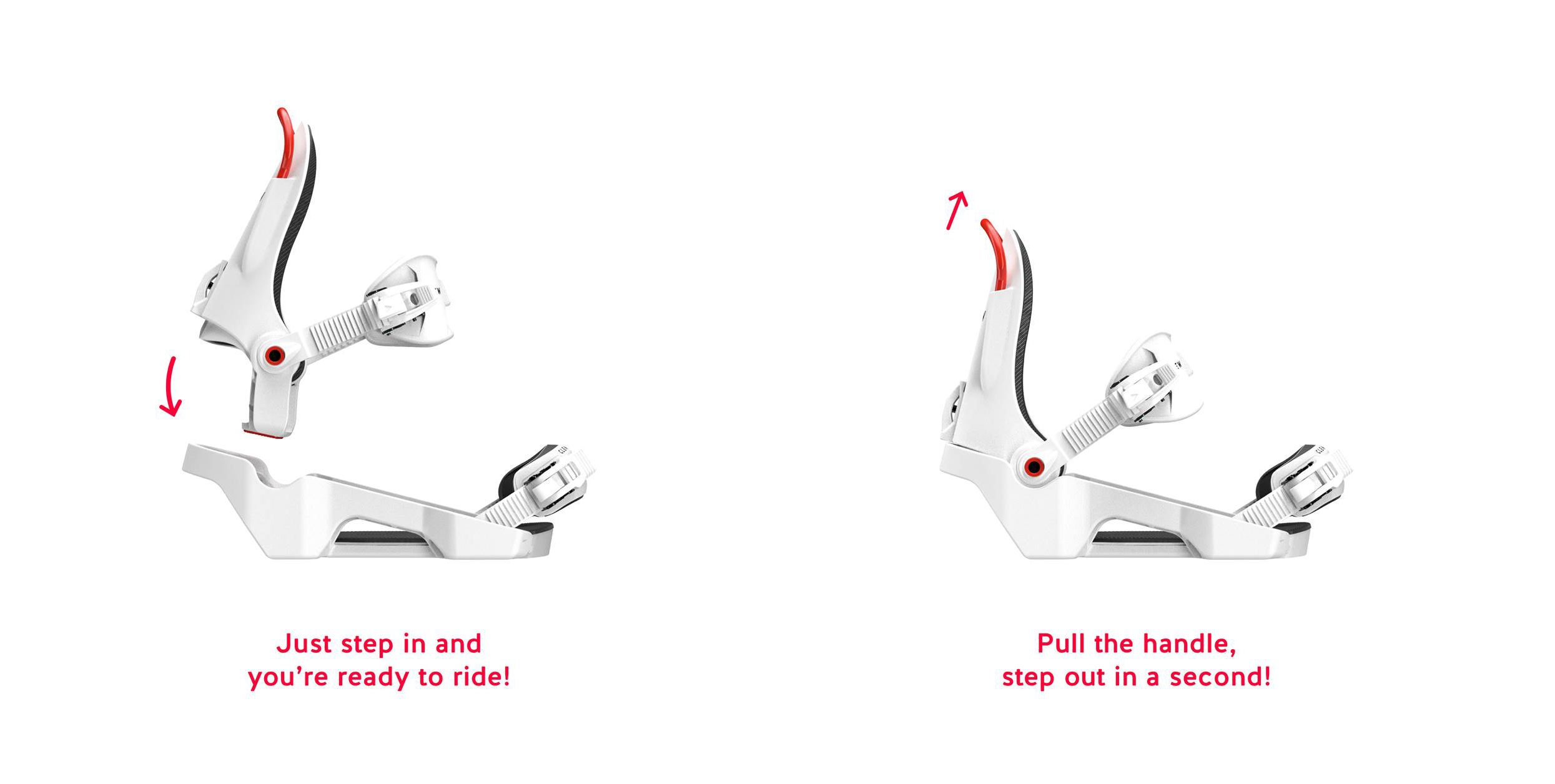 Just step in and
you're ready to ride!

Pull the handle,
step out in a second!