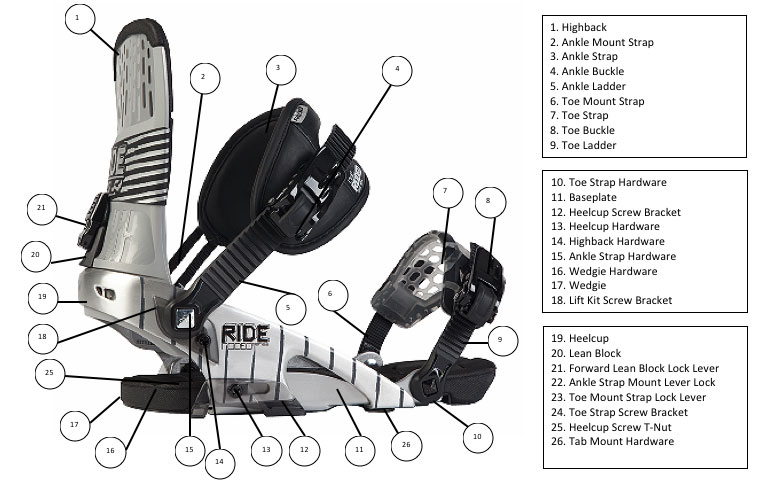 1
2
3
4
21
20
19
18
25
17
16
15
14
13
12
11
26
10
9
8
7
6
5
RIDE

1. Highback
2. Ankle Mount Strap
3. Ankle Strap
4. Ankle Buckle
5. Ankle Ladder
6. Toe Mount Strap
7. Toe Strap
8. Toe Buckle
9. Toe Ladder

10. Toe Strap Hardware
11. Baseplate
12. Heelcup Screw Bracket
13. Heelcup Hardware
14. Highback Hardware
15. Ankle Strap Hardware
16. Wedgie Hardware
17. Wedgie
18. Lift Kit Screw Bracket

19. Heelcup
20. Lean Block
21. Forward Lean Block Lock Lever
22. Ankle Strap Mount Lever Lock
23. Toe Mount Strap Lock Lever
24. Toe Strap Screw Bracket
25. Heelcup Screw T-Nut
26. Tab Mount Hardware